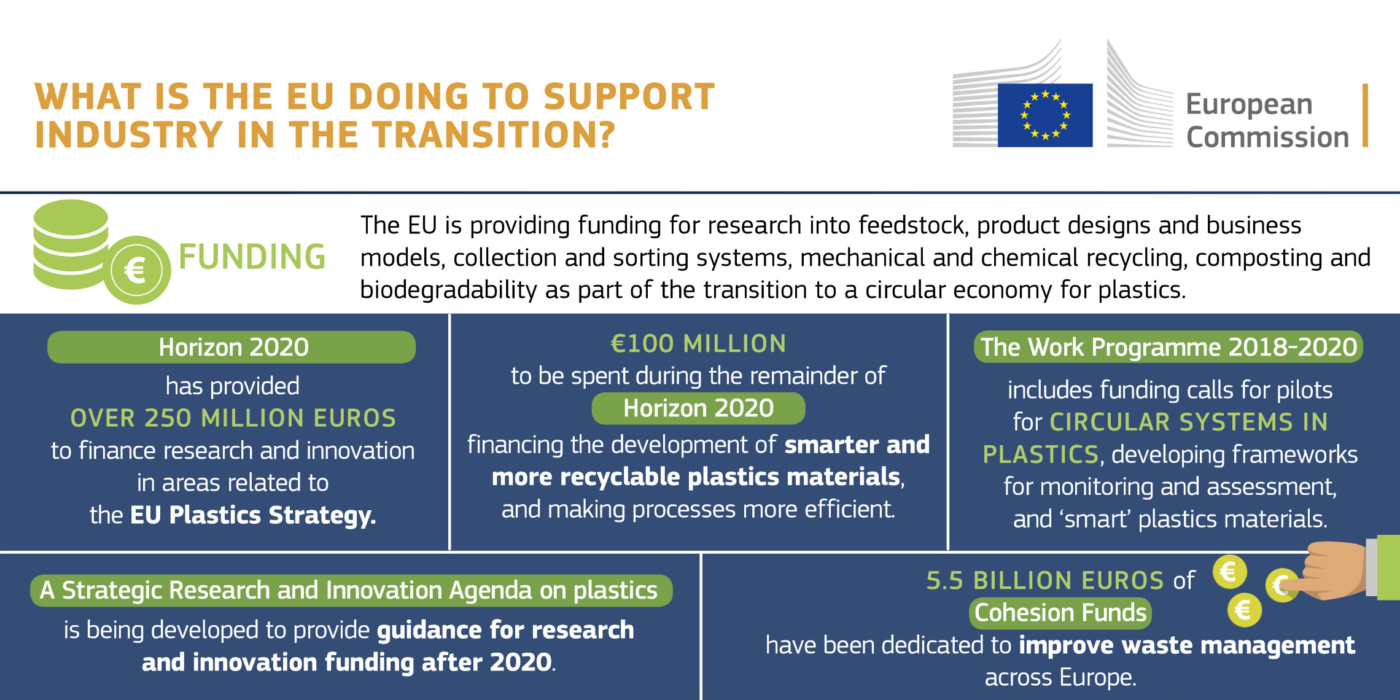 WHAT IS THE EU DOING TO SUPPORT INDUSTRY IN THE TRANSITION?

European Commission

€

FUNDING

The EU is providing funding for research into feedstock, product designs and business models, collection and sorting systems, mechanical and chemical recycling, composting and biodegradability as part of the transition to a circular economy for plastics.

Horizon 2020

has provided OVER 250 MILLION EUROS to finance research and innovation in areas related to the EU Plastics Strategy.

€100 MILLION

to be spent during the remainder of

Horizon 2020

financing the development of smarter and more recyclable plastics materials, and making processes more efficient.

The Work Programme 2018-2020

includes funding calls for pilots for CIRCULAR SYSTEMS IN PLASTICS, developing frameworks for monitoring and assessment, and 'smart' plastics materials.

A Strategic Research and Innovation Agenda on plastics

is being developed to provide guidance for research and innovation funding after 2020.

5.5 BILLION EUROS of

Cohesion Funds

have been dedicated to improve waste management across Europe.

€ € €